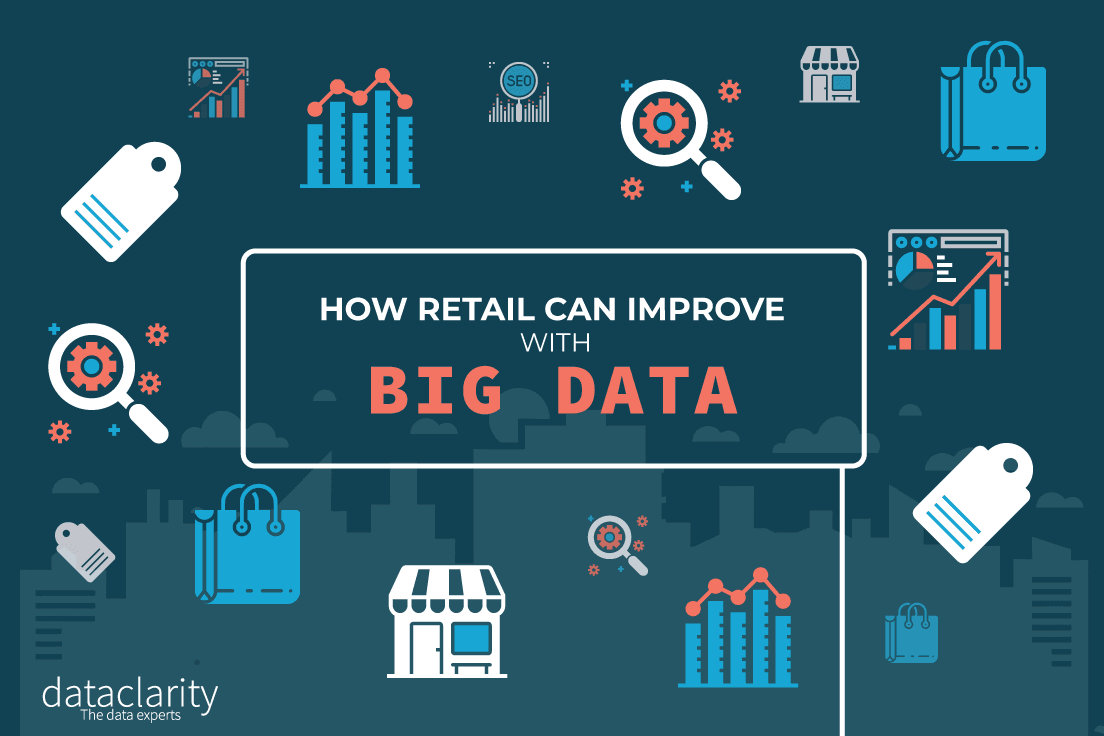 SEO

HOW RETAIL CAN IMPROVE
WITH
BIG DATA

dataclarity
The data experts